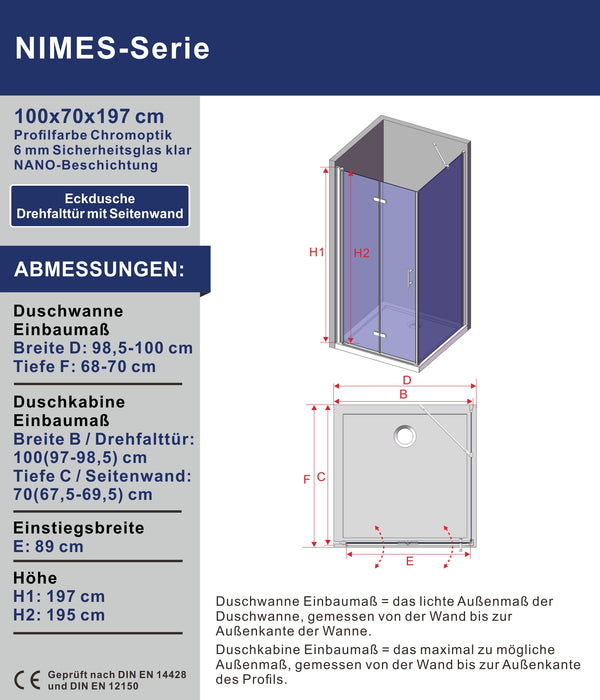 NIMES-Serie

100x70x197 cm
Profilfarbe Chromoptik
6 mm Sicherheitsglas klar
NANO-Beschichtung

Eckdusche
Drehfalttür mit Seitenwand

ABMESSUNGEN:

Duschwanne
Einbaumaß
Breite D: 98,5-100 cm
Tiefe F: 68-70 cm

Duschkabine
Einbaumaß
Breite B / Drehfalttür:
100(97-98,5) cm
Tiefe C / Seitenwand:
70(67,5-69,5) cm

Einstiegsbreite
E: 89 cm

Höhe
H1: 197 cm
H2: 195 cm

CE Geprüft nach DIN EN 14428 und DIN EN 12150

H1
H2
D
B
F
C
E

Duschwanne Einbaumaß = das lichte Außenmaß der Duschwanne, gemessen von der Wand bis zur Außenkante der Wanne.

Duschkabine Einbaumaß = das maximal zu mögliche Außenmaß, gemessen von der Wand bis zur Außenkante des Profils.