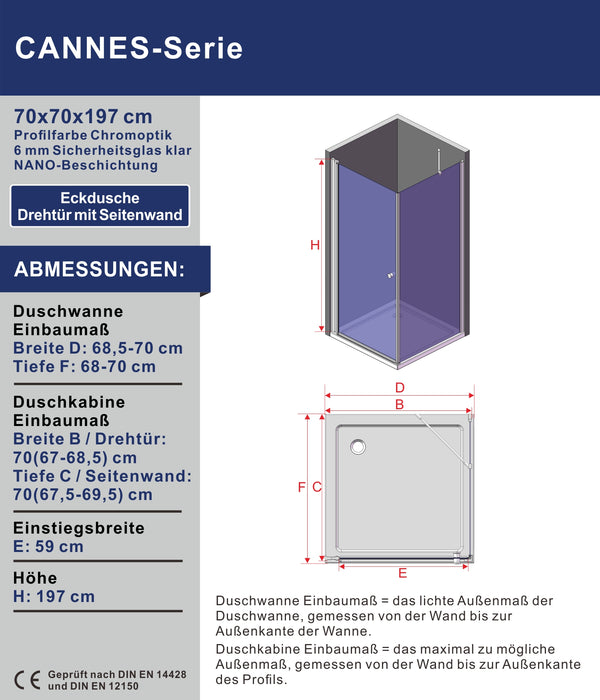 CANNES-Serie

70x70x197 cm
Profilfarbe Chromoptik
6 mm Sicherheitsglas klar
NANO-Beschichtung

Eckdusche
Drehtür mit Seitenwand

ABMESSUNGEN:

Duschwanne
Einbaumaß
Breite D: 68,5-70 cm
Tiefe F: 68-70 cm

Duschkabine
Einbaumaß
Breite B / Drehtür:
70(67-68,5) cm
Tiefe C / Seitenwand:
70(67,5-69,5) cm

Einstiegsbreite
E: 59 cm

Höhe
H: 197 cm

CE Geprüft nach DIN EN 14428 und DIN EN 12150

H

D
B
F C
E

Duschwanne Einbaumaß = das lichte Außenmaß der Duschwanne, gemessen von der Wand bis zur Außenkante der Wanne.

Duschkabine Einbaumaß = das maximal zu mögliche Außenmaß, gemessen von der Wand bis zur Außenkante des Profils.