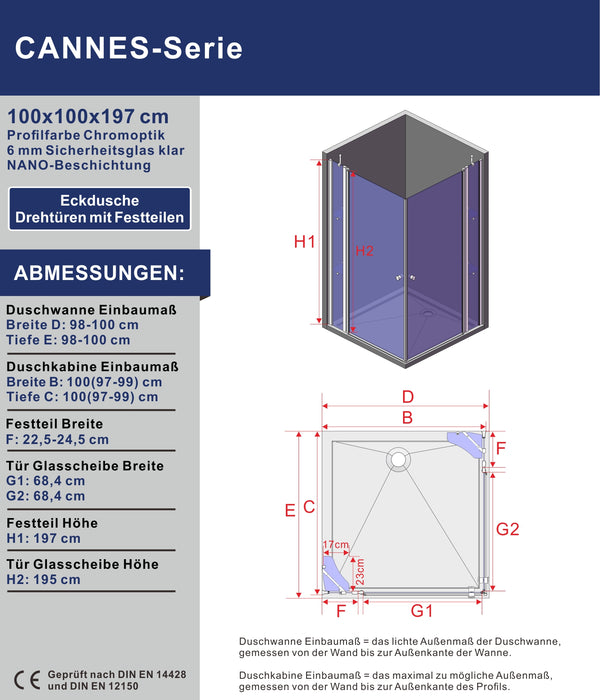 CANNES-Serie

100x100x197 cm
Profilfarbe Chromoptik
6 mm Sicherheitsglas klar
NANO-Beschichtung

Eckdusche
Drehtüren mit Festteilen

ABMESSUNGEN:

Duschwanne Einbaumaß
Breite D: 98-100 cm
Tiefe E: 98-100 cm

Duschkabine Einbaumaß
Breite B: 100(97-99) cm
Tiefe C: 100(97-99) cm

Festteil Breite
F: 22,5-24,5 cm

Tür Glasscheibe Breite
G1: 68,4 cm
G2: 68,4 cm

Festteil Höhe
H1: 197 cm

Tür Glasscheibe Höhe
H2: 195 cm

CE Geprüft nach DIN EN 14428 und DIN EN 12150

H1
H2

D
B
F
E
C
G2
17cm
23cm
F
G1

Duschwanne Einbaumaß = das lichte Außenmaß der Duschwanne, gemessen von der Wand bis zur Außenkante der Wanne.

Duschkabine Einbaumaß = das maximal zu mögliche Außenmaß, gemessen von der Wand bis zur Außenkante des Profils.